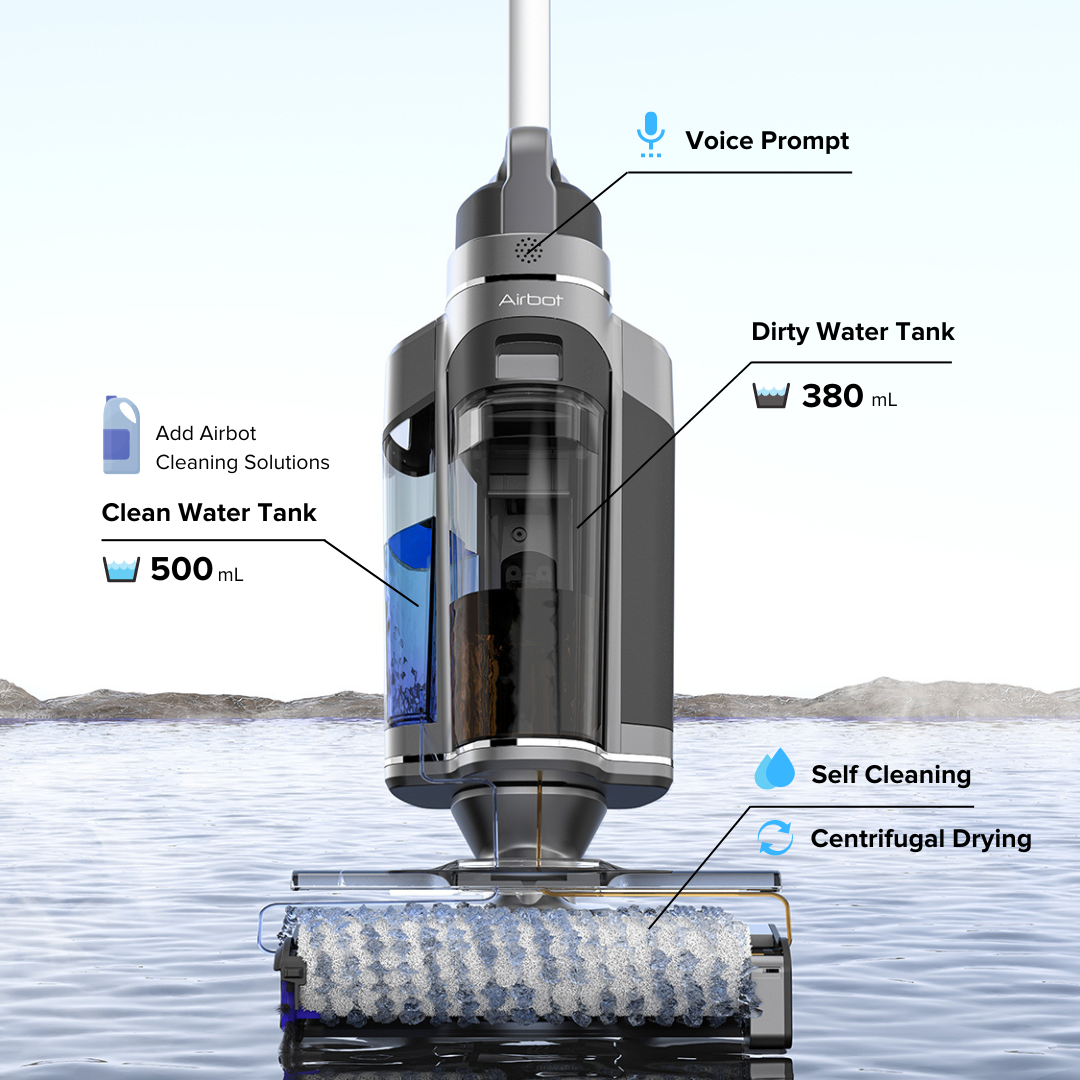 Voice Prompt

Airbot

Dirty Water Tank

380 mL

Add Airbot Cleaning Solutions

Clean Water Tank

500 mL

Self Cleaning

Centrifugal Drying